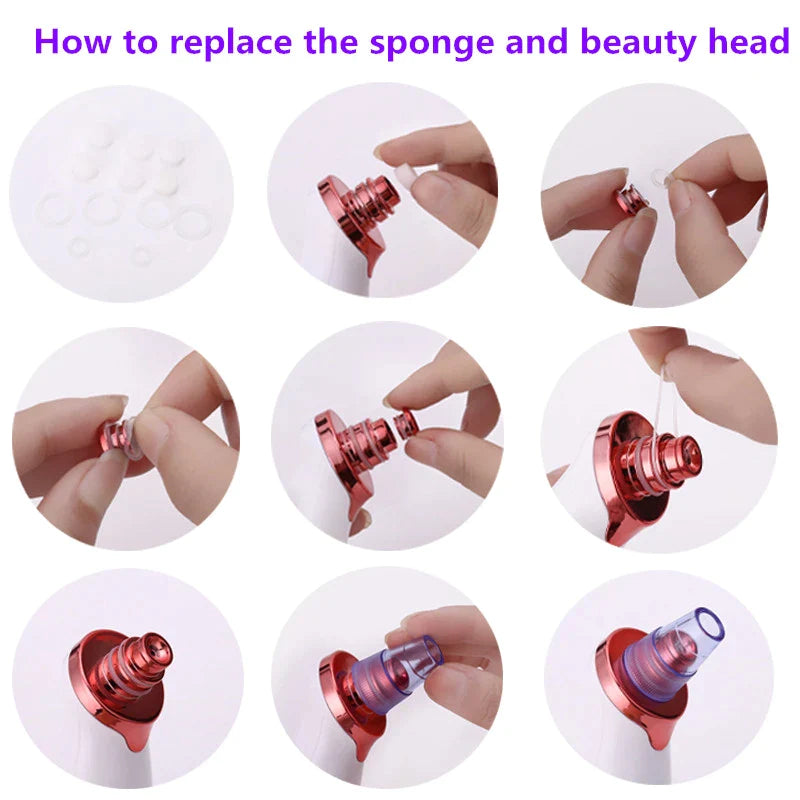 How to replace the sponge and beauty head